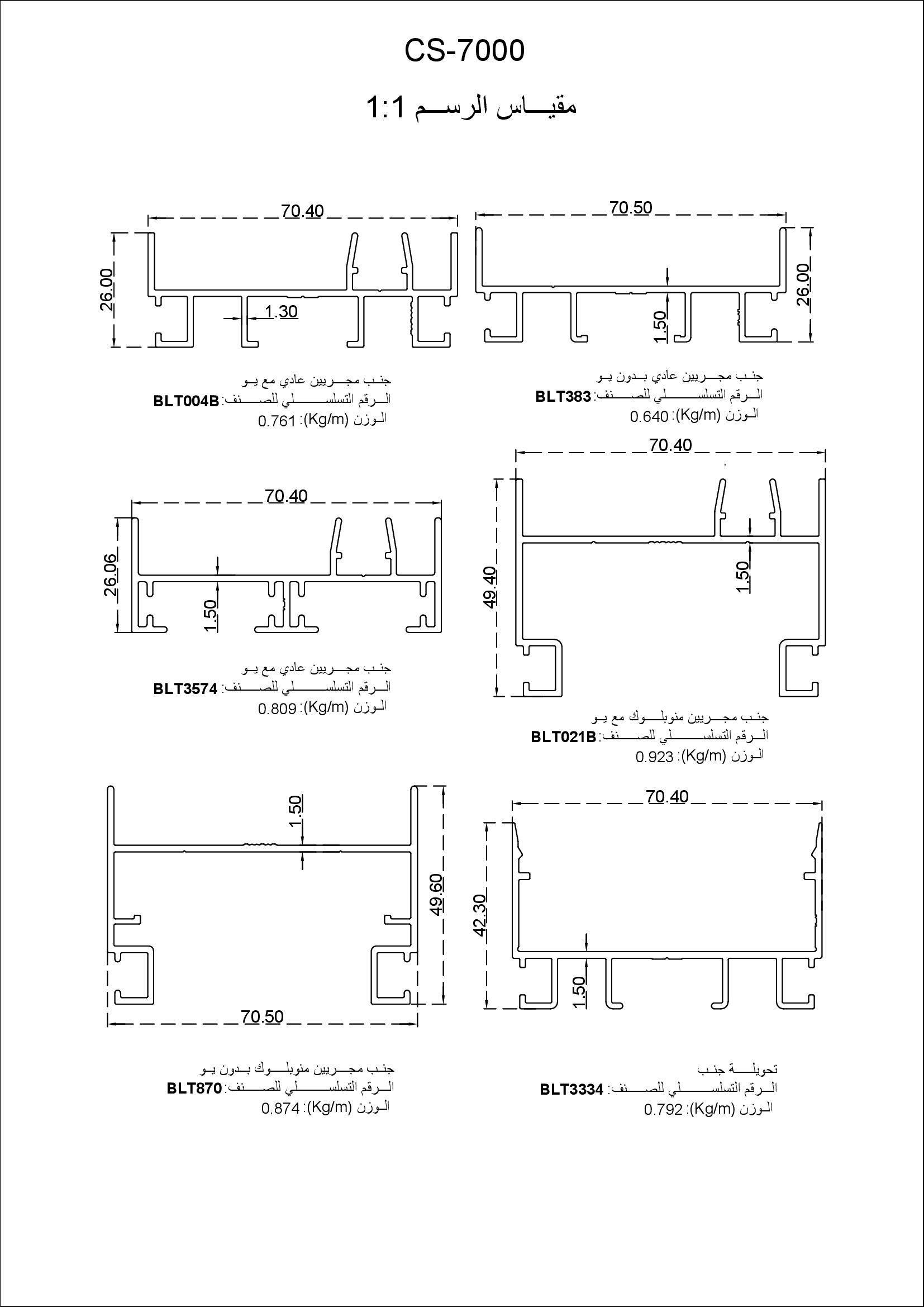 CS-7000

مقياس الرسم 1:1

70.40
26.00
1.30

جنب مجريين عادي مع يو
الرقم التسلسلي للصنف: BLT004B
الوزن (Kg/m): 0.761

70.50
26.00
1.50

جنب مجريين عادي بدون يو
الرقم التسلسلي للصنف: BLT383
الوزن (Kg/m): 0.640

70.40
26.06
1.50

جنب مجريين عادي مع يو
الرقم التسلسلي للصنف: BLT3574
الوزن (Kg/m): 0.809

70.40
49.40
1.50

جنب مجريين منوبلوك مع يو
الرقم التسلسلي للصنف: BLT021B
الوزن (Kg/m): 0.923

1.50
49.60
70.50

جنب مجريين منوبلوك بدون يو
الرقم التسلسلي للصنف: BLT870
الوزن (Kg/m): 0.874

70.40
42.30
1.50

تحويلة جنب
الرقم التسلسلي للصنف: BLT3334
الوزن (Kg/m): 0.792